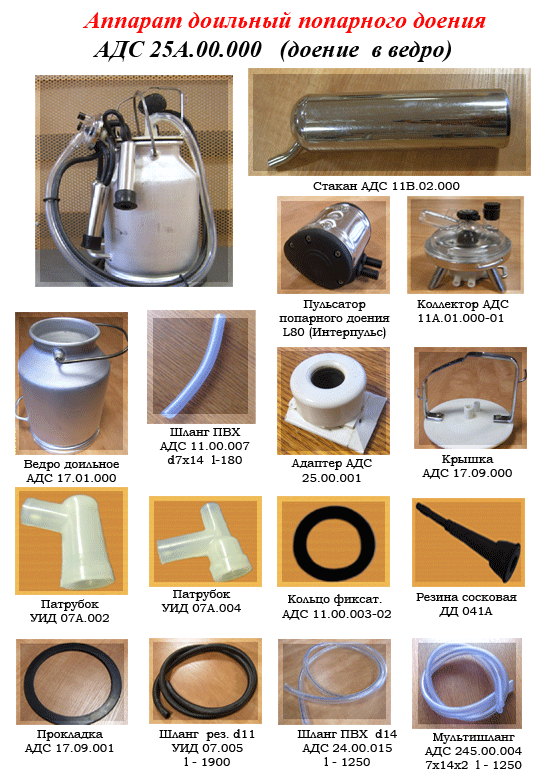 Аппарат доильный попарного доения
АДС 25А.00.000 (доение в ведро)

Стакан АДС 11В.02.000

Пульсатор попарного доения L80 (Интерпульс)

Коллектор АДС 11А.01.000-01

Ведро доильное АДС 17.01.000

Шланг ПВХ АДС 11.00.007 d7x14 l-180

Адаптер АДС 25.00.001

Крышка АДС 17.09.000

Патрубок УИД 07А.002

Патрубок УИД 07А.004

Кольцо фиксат. АДС 11.00.003-02

Резина сосковая ДД 041А

Прокладка АДС 17.09.001

Шланг рез. d11 УИД 07.005 l - 1900

Шланг ПВХ d14 АДС 24.00.015 l - 1250

Мультишланг АДС 245.00.004 7x14x2 l - 1250